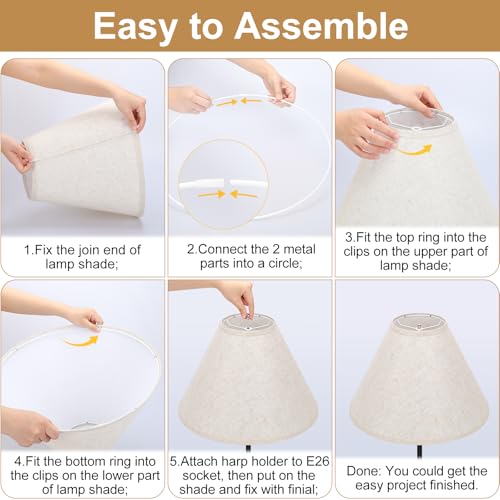 Easy to Assemble

1.Fix the join end of lamp shade;

2.Connect the 2 metal parts into a circle;

3.Fit the top ring into the clips on the upper part of lamp shade;

4.Fit the bottom ring into the clips on the lower part of lamp shade;

5.Attach harp holder to E26 socket, then put on the shade and fix with finial;

Done: You could get the easy project finished.