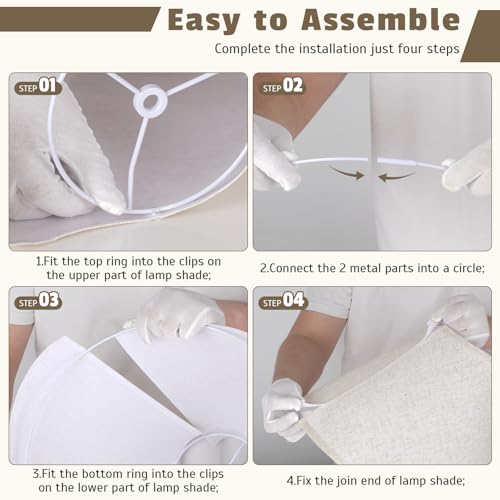 Easy to Assemble

Complete the installation just four steps

STEP 01

1.Fit the top ring into the clips on the upper part of lamp shade;

STEP 02

2.Connect the 2 metal parts into a circle;

STEP 03

3.Fit the bottom ring into the clips on the lower part of lamp shade;

STEP 04

4.Fix the join end of lamp shade;