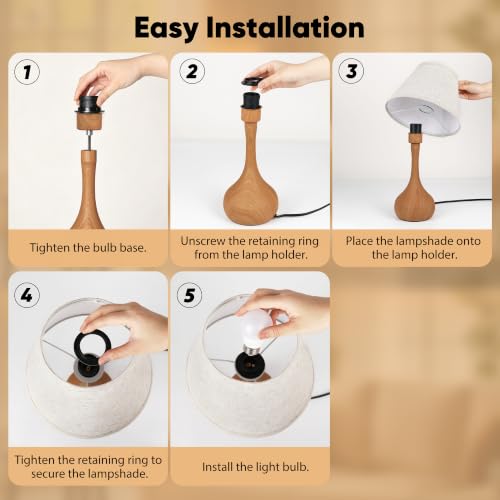 Easy Installation

1
Tighten the bulb base.

2
Unscrew the retaining ring from the lamp holder.

3
Place the lampshade onto the lamp holder.

4
Tighten the retaining ring to secure the lampshade.

5
Install the light bulb.