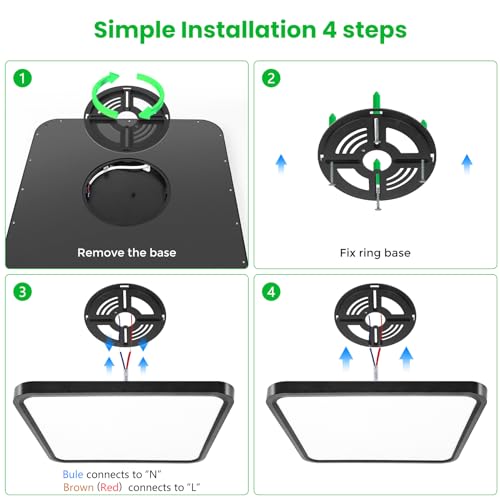 Simple Installation 4 steps

1

Remove the base

2

Fix ring base

3

Bule connects to "N"
Brown (Red) connects to "L"

4