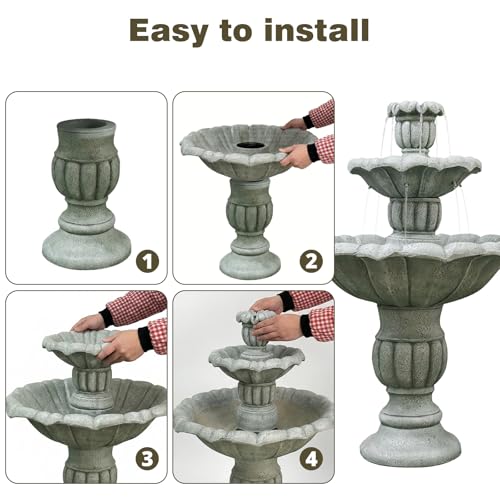 Easy to install

1

2

3

4