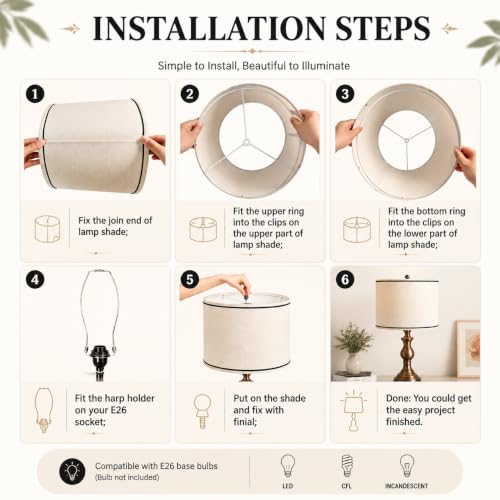 INSTALLATION STEPS

Simple to Install, Beautiful to Illuminate

1

Fix the join end of lamp shade;

2

Fit the upper ring into the clips on the upper part of lamp shade;

3

Fit the bottom ring into the clips on the lower part of lamp shade;

4

Fit the harp holder on your E26 socket;

5

Put on the shade and fix with finial;

6

Done: You could get the easy project finished.

Compatible with E26 base bulbs
(Bulb not included)

LED

CFL

INCANDESCENT