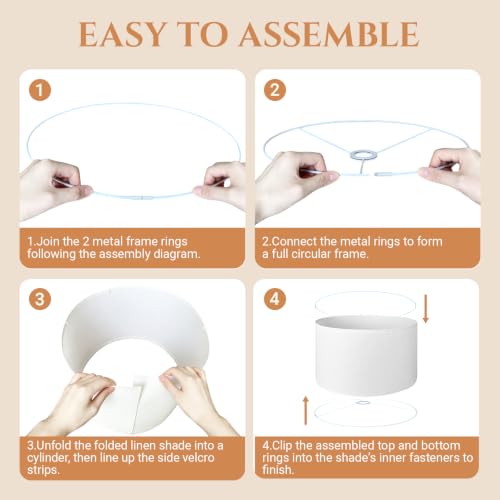 EASY TO ASSEMBLE

1

1.Join the 2 metal frame rings following the assembly diagram.

2

2.Connect the metal rings to form a full circular frame.

3

3.Unfold the folded linen shade into a cylinder, then line up the side velcro strips.

4

4.Clip the assembled top and bottom rings into the shade's inner fasteners to finish.