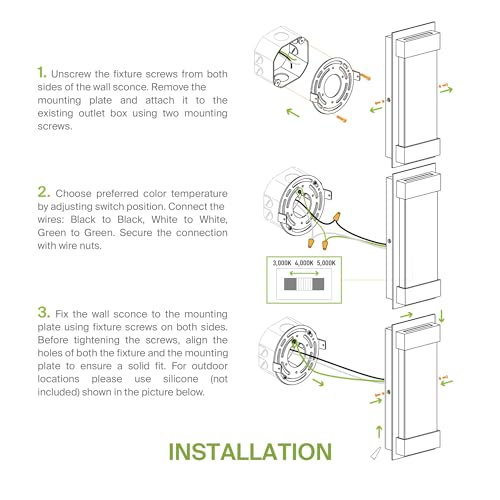 1. Unscrew the fixture screws from both sides of the wall sconce. Remove the mounting plate and attach it to the existing outlet box using two mounting screws.

2. Choose preferred color temperature by adjusting switch position. Connect the wires: Black to Black, White to White, Green to Green. Secure the connection with wire nuts.

3,000K 4,000K 5,000K

3. Fix the wall sconce to the mounting plate using fixture screws on both sides. Before tightening the screws, align the holes of both the fixture and the mounting plate to ensure a solid fit. For outdoor locations please use silicone (not included) shown in the picture below.

INSTALLATION