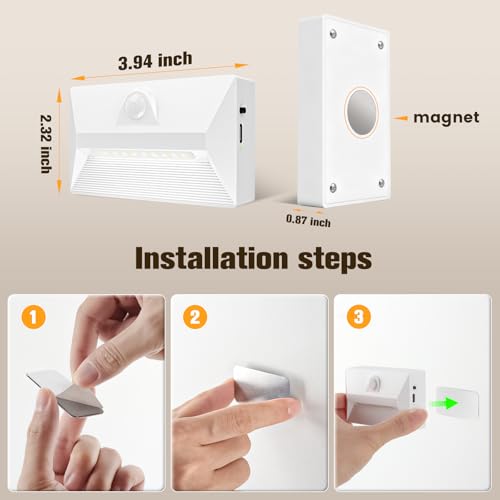 3.94 inch

2.32 inch

magnet

0.87 inch

Installation steps

1

2

3