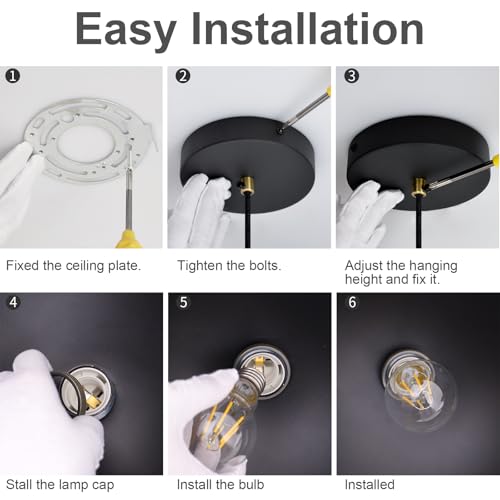 Easy Installation

1
Fixed the ceiling plate.

2
Tighten the bolts.

3
Adjust the hanging height and fix it.

4
Stall the lamp cap

5
Install the bulb

6
Installed