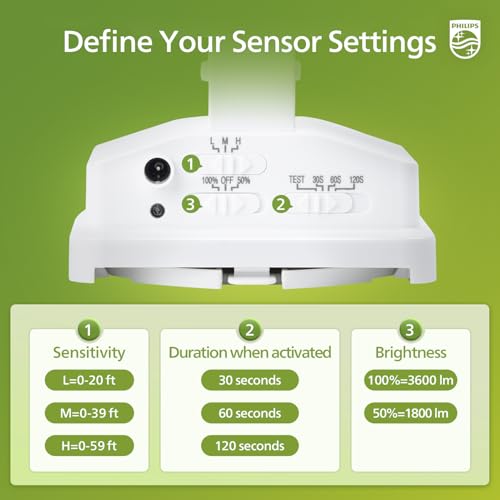 Define Your Sensor Settings

PHILIPS

L M H

1

100% OFF 50%

3

TEST 30S 60S 120S

2

1
Sensitivity
L=0-20 ft
M=0-39 ft
H=0-59 ft

2
Duration when activated
30 seconds
60 seconds
120 seconds

3
Brightness
100%=3600 lm
50%=1800 lm