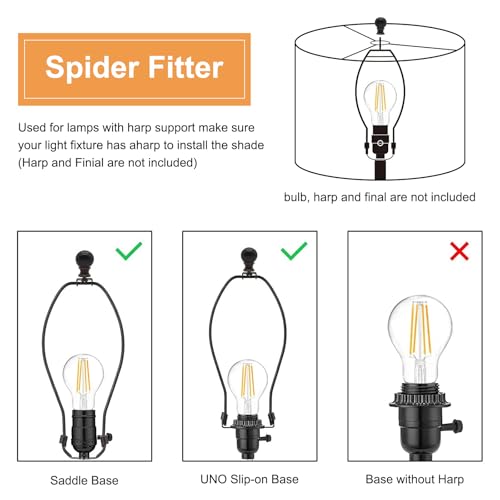 Spider Fitter

Used for lamps with harp support make sure your light fixture has aharp to install the shade (Harp and Finial are not included)

bulb, harp and final are not included

Saddle Base

UNO Slip-on Base

Base without Harp