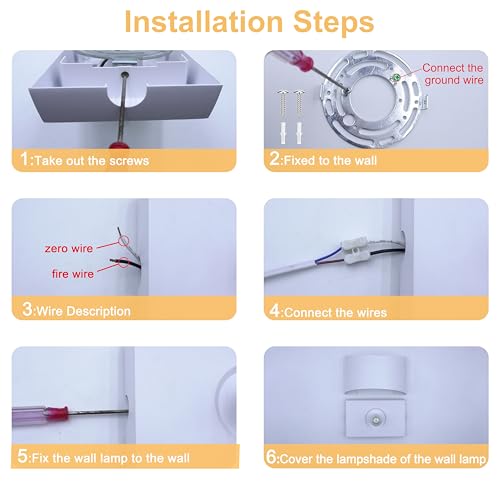 Installation Steps

1:Take out the screws

Connect the ground wire

2:Fixed to the wall

zero wire

fire wire

3:Wire Description

4:Connect the wires

5:Fix the wall lamp to the wall

6:Cover the lampshade of the wall lamp