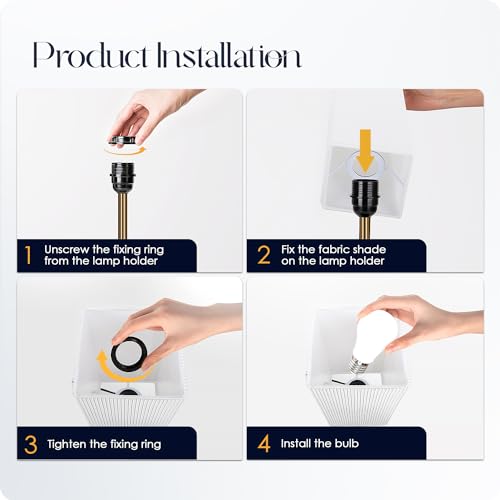 Product Installation

1 Unscrew the fixing ring from the lamp holder

2 Fix the fabric shade on the lamp holder

3 Tighten the fixing ring

4 Install the bulb