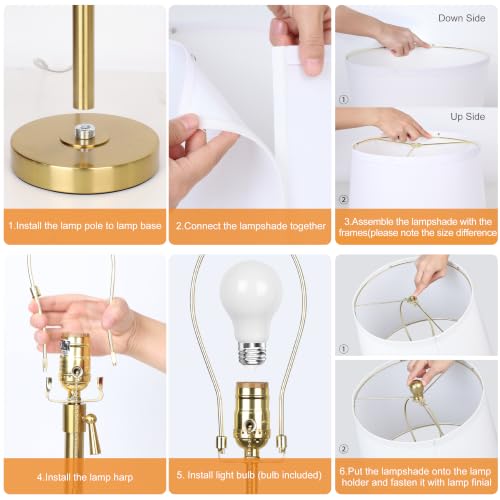 1.Install the lamp pole to lamp base

2.Connect the lampshade together

Down Side
①
Up Side
②
3.Assemble the lampshade with the frames(please note the size difference

4.Install the lamp harp

5. Install light bulb (bulb included)

①
②
6.Put the lampshade onto the lamp holder and fasten it with lamp finial