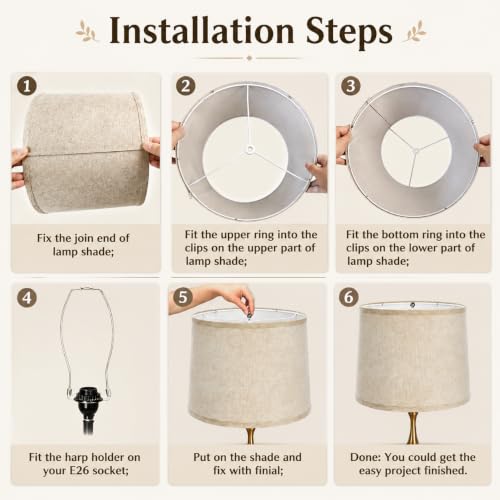 Installation Steps

1

Fix the join end of lamp shade;

2

Fit the upper ring into the clips on the upper part of lamp shade;

3

Fit the bottom ring into the clips on the lower part of lamp shade;

4

Fit the harp holder on your E26 socket;

5

Put on the shade and fix with finial;

6

Done: You could get the easy project finished.