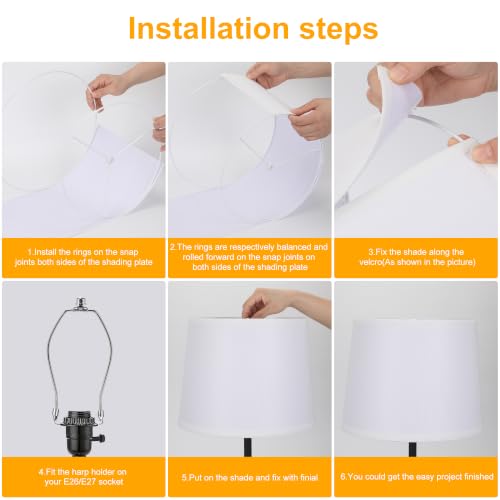 Installation steps

1.Install the rings on the snap joints both sides of the shading plate

2.The rings are respectively balanced and rolled forward on the snap joints on both sides of the shading plate

3.Fix the shade along the velcro(As shown in the picture)

4.Fit the harp holder on your E26/E27 socket

5.Put on the shade and fix with finial

6.You could get the easy project finished