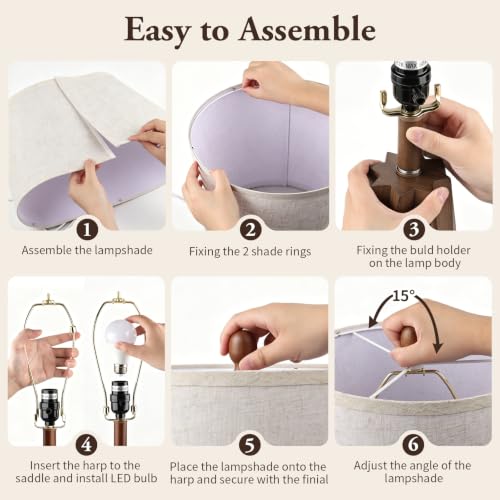 Easy to Assemble

1
Assemble the lampshade

2
Fixing the 2 shade rings

3
Fixing the buld holder on the lamp body

4
Insert the harp to the saddle and install LED bulb

5
Place the lampshade onto the harp and secure with the finial

15°

6
Adjust the angle of the lampshade