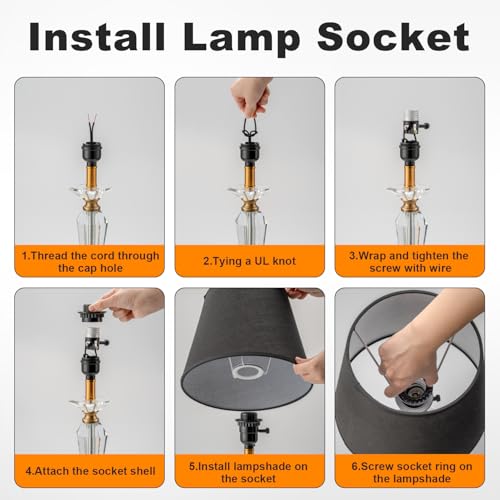 Install Lamp Socket

1.Thread the cord through the cap hole

2.Tying a UL knot

3.Wrap and tighten the screw with wire

4.Attach the socket shell

5.Install lampshade on the socket

6.Screw socket ring on the lampshade