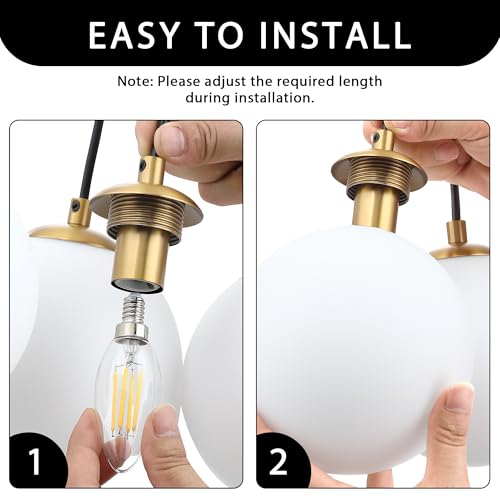 EASY TO INSTALL

Note: Please adjust the required length during installation.

1

2