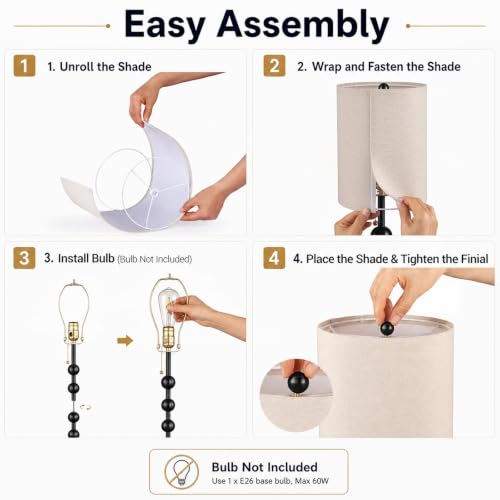 Easy Assembly

1 1. Unroll the Shade

2 2. Wrap and Fasten the Shade

3 3. Install Bulb (Bulb Not Included)

4 4. Place the Shade & Tighten the Finial

Bulb Not Included
Use 1 x E26 base bulb, Max 60W