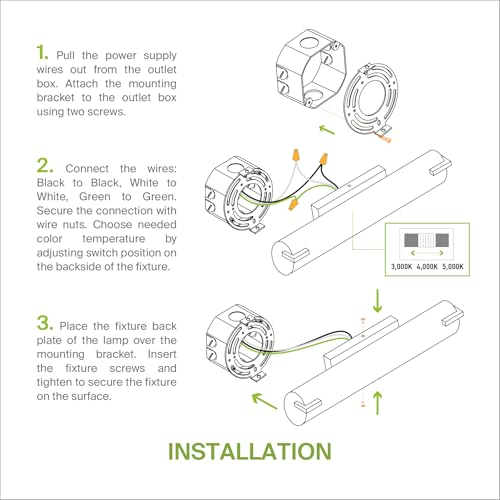 1. Pull the power supply wires out from the outlet box. Attach the mounting bracket to the outlet box using two screws.

2. Connect the wires: Black to Black, White to White, Green to Green. Secure the connection with wire nuts. Choose needed color temperature by adjusting switch position on the backside of the fixture.

3,000K 4,000K 5,000K

3. Place the fixture back plate of the lamp over the mounting bracket. Insert the fixture screws and tighten to secure the fixture on the surface.

INSTALLATION