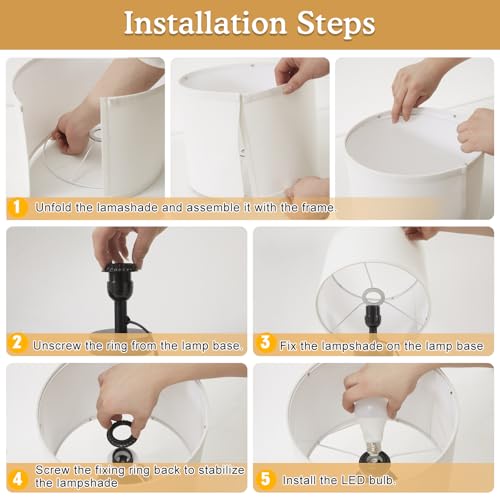 Installation Steps

1 Unfold the lamashade and assemble it with the frame.

2 Unscrew the ring from the lamp base.

3 Fix the lampshade on the lamp base

4 Screw the fixing ring back to stabilize the lampshade

5 Install the LED bulb.