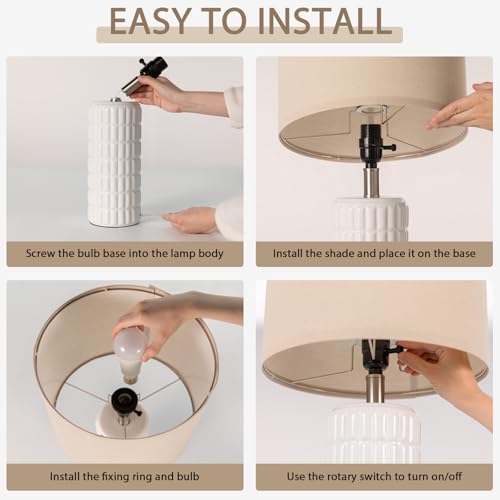 EASY TO INSTALL

Screw the bulb base into the lamp body

Install the shade and place it on the base

Install the fixing ring and bulb

Use the rotary switch to turn on/off