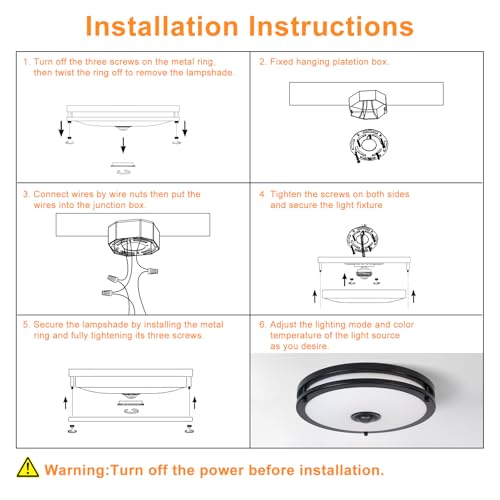 Installation Instructions

1. Turn off the three screws on the metal ring, then twist the ring off to remove the lampshade.

2. Fixed hanging platetion box.

3. Connect wires by wire nuts then put the wires into the junction box.

4 Tighten the screws on both sides and secure the light fixture

5. Secure the lampshade by installing the metal ring and fully tightening its three screws.

6. Adjust the lighting mode and color temperature of the light source as you desire.

Warning:Turn off the power before installation.