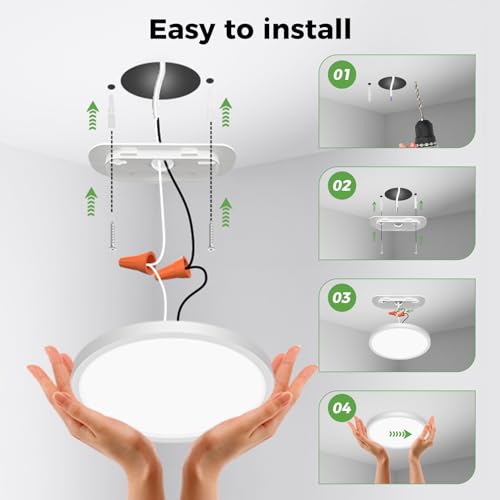 Easy to install

01

02

03

04