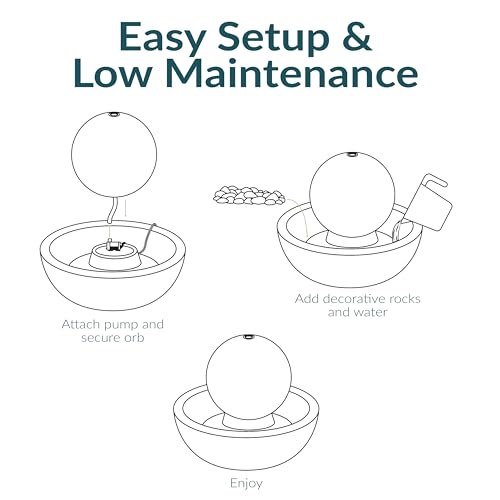 Easy Setup & Low Maintenance

Attach pump and secure orb

Add decorative rocks and water

Enjoy