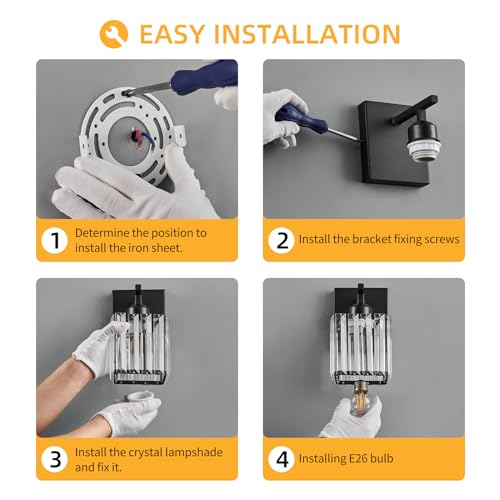 EASY INSTALLATION

1 Determine the position to install the iron sheet.

2 Install the bracket fixing screws

3 Install the crystal lampshade and fix it.

4 Installing E26 bulb