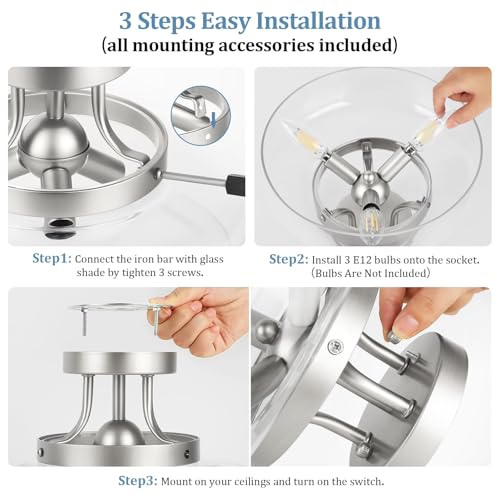 3 Steps Easy Installation
(all mounting accessories included)

Step1: Connect the iron bar with glass shade by tighten 3 screws.

Step2: Install 3 E12 bulbs onto the socket. (Bulbs Are Not Included)

Step3: Mount on your ceilings and turn on the switch.