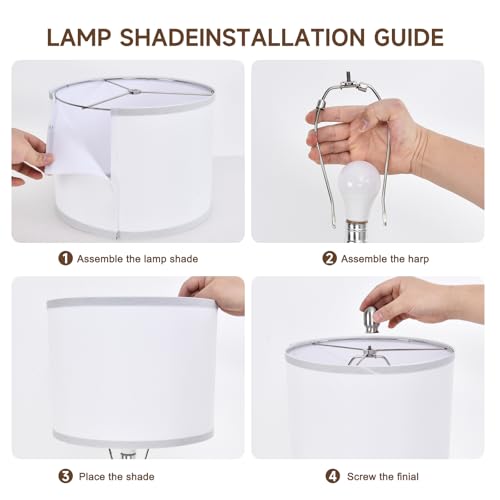 LAMP SHADEINSTALLATION GUIDE

1 Assemble the lamp shade

2 Assemble the harp

3 Place the shade

4 Screw the finial