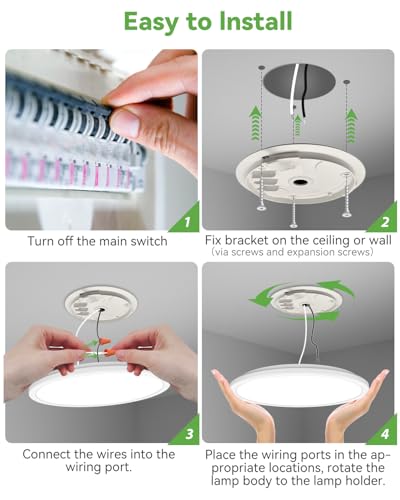 Easy to Install

1

Turn off the main switch

2

Fix bracket on the ceiling or wall
(via screws and expansion screws)

3

Connect the wires into the wiring port.

4

Place the wiring ports in the appropriate locations, rotate the lamp body to the lamp holder.