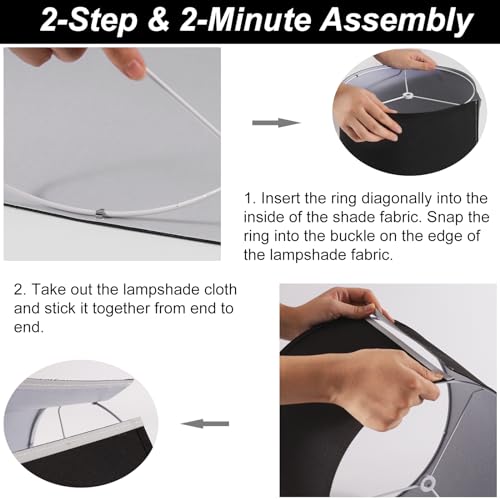 2-Step & 2-Minute Assembly

1. Insert the ring diagonally into the inside of the shade fabric. Snap the ring into the buckle on the edge of the lampshade fabric.

2. Take out the lampshade cloth and stick it together from end to end.