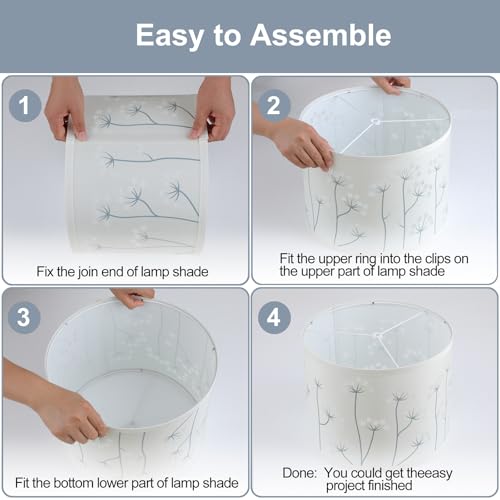 Easy to Assemble

1

Fix the join end of lamp shade

2

Fit the upper ring into the clips on the upper part of lamp shade

3

Fit the bottom lower part of lamp shade

4

Done: You could get theeasy project finished