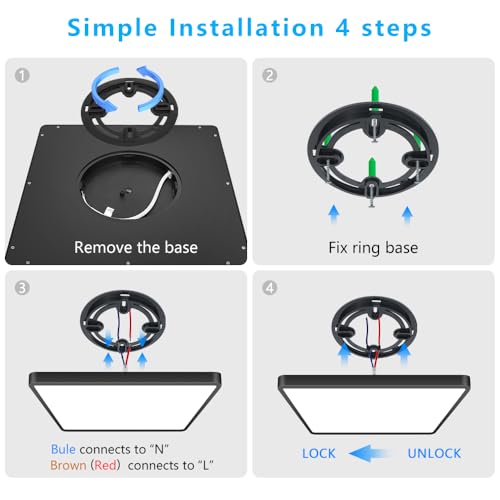 Simple Installation 4 steps

1

Remove the base

2

Fix ring base

3

Bule connects to "N"
Brown (Red) connects to "L"

4

LOCK UNLOCK