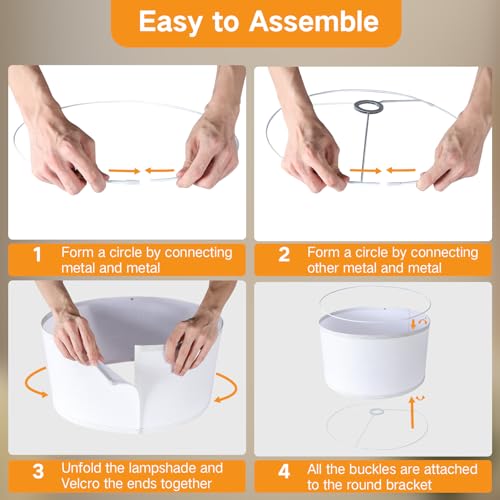 Easy to Assemble

1 Form a circle by connecting metal and metal

2 Form a circle by connecting other metal and metal

3 Unfold the lampshade and Velcro the ends together

4 All the buckles are attached to the round bracket