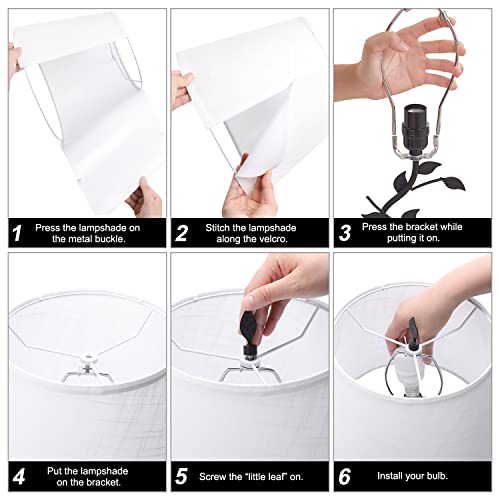 1 Press the lampshade on the metal buckle.

2 Stitch the lampshade along the velcro.

3 Press the bracket while putting it on.

4 Put the lampshade on the bracket.

5 Screw the "little leaf" on.

6 Install your bulb.