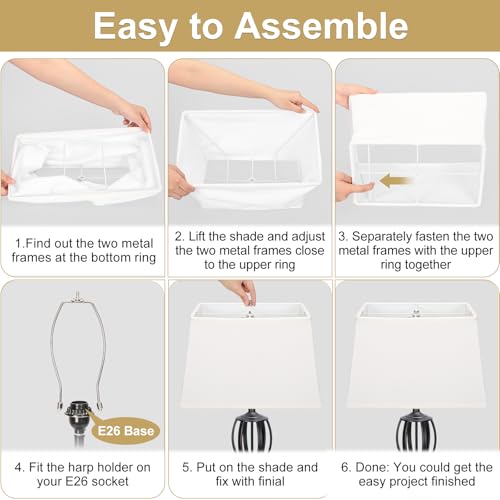 Easy to Assemble

1.Find out the two metal frames at the bottom ring

2. Lift the shade and adjust the two metal frames close to the upper ring

3. Separately fasten the two metal frames with the upper ring together

E26 Base

4. Fit the harp holder on your E26 socket

5. Put on the shade and fix with finial

6. Done: You could get the easy project finished