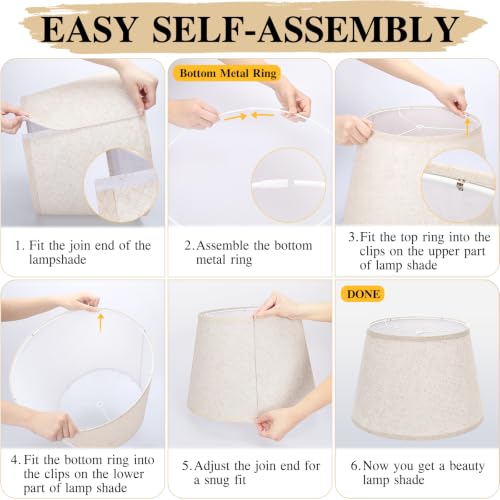 EASY SELF-ASSEMBLY

1. Fit the join end of the lampshade

Bottom Metal Ring

2. Assemble the bottom metal ring

3. Fit the top ring into the clips on the upper part of lamp shade

4. Fit the bottom ring into the clips on the lower part of lamp shade

5. Adjust the join end for a snug fit

DONE

6. Now you get a beauty lamp shade