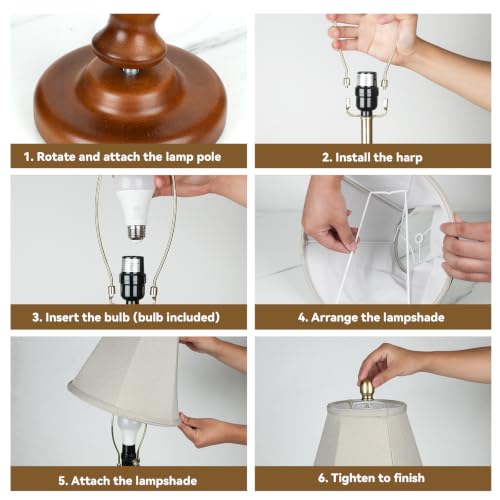 1. Rotate and attach the lamp pole

2. Install the harp

3. Insert the bulb (bulb included)

4. Arrange the lampshade

5. Attach the lampshade

6. Tighten to finish