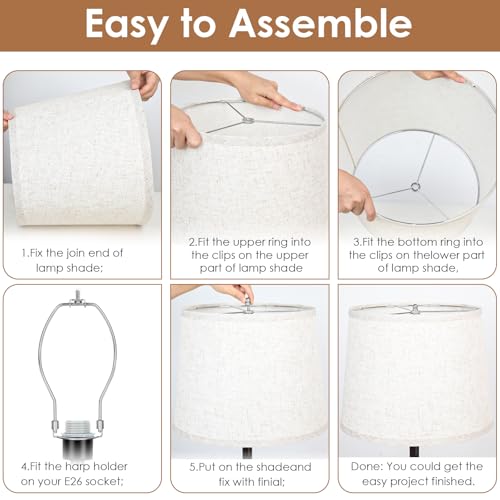 Easy to Assemble

1.Fix the join end of lamp shade;

2.Fit the upper ring into the clips on the upper part of lamp shade

3.Fit the bottom ring into the clips on thelower part of lamp shade,

4.Fit the harp holder on your E26 socket;

5.Put on the shadeand fix with finial;

Done: You could get the easy project finished.