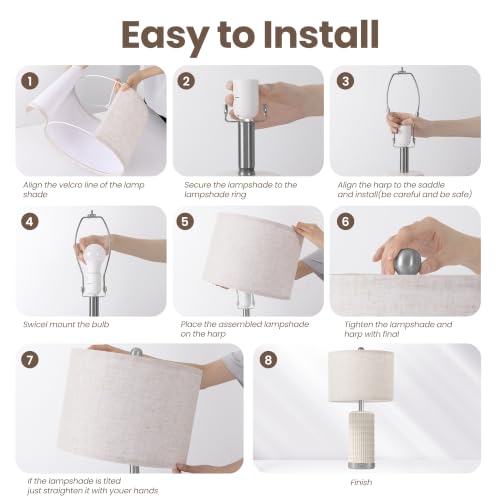 Easy to Install

1

Align the velcro line of the lamp shade

2

Secure the lampshade to the lampshade ring

3

Align the harp to the saddle and install(be careful and be safe)

4

Swicel mount the bulb

5

Place the assembled lampshade on the harp

6

Tighten the lampshade and harp with final

7

If the lampshade is tited just straighten it with youer hands

8

Finish