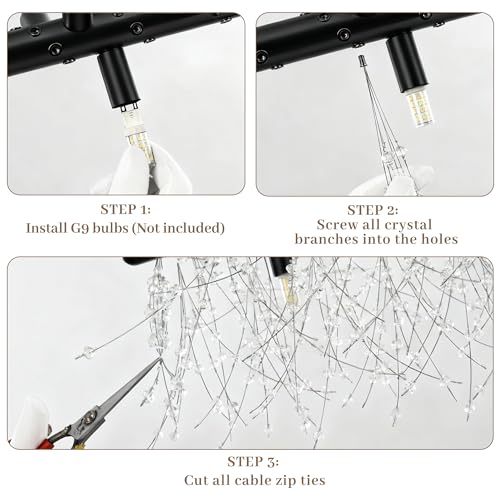 STEP 1:
Install G9 bulbs (Not included)

STEP 2:
Screw all crystal branches into the holes

STEP 3:
Cut all cable zip ties