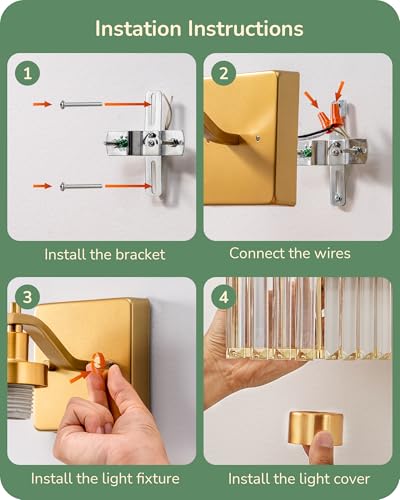 Instation Instructions

1

Install the bracket

2

Connect the wires

3

Install the light fixture

4

Install the light cover