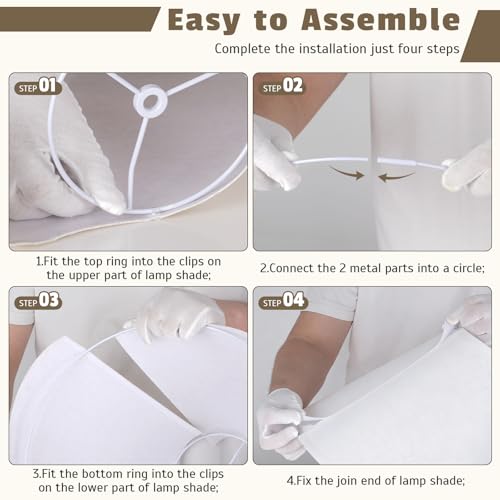 Easy to Assemble

Complete the installation just four steps

STEP 01

1.Fit the top ring into the clips on the upper part of lamp shade;

STEP 02

2.Connect the 2 metal parts into a circle;

STEP 03

3.Fit the bottom ring into the clips on the lower part of lamp shade;

STEP 04

4.Fix the join end of lamp shade;