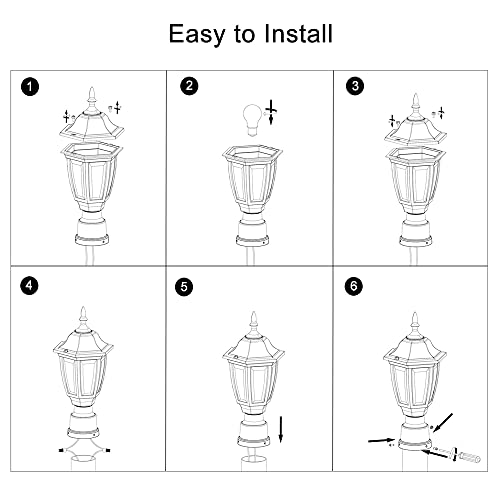 Easy to Install

1

2

3

4

5

6