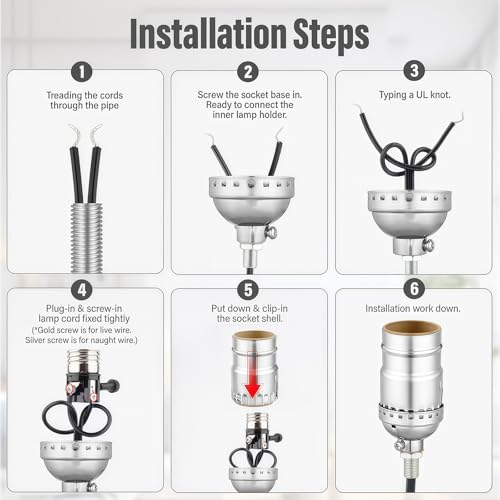 Installation Steps

1

Treading the cords through the pipe

2

Screw the socket base in. Ready to connect the inner lamp holder.

3

Typing a UL knot.

4

Plug-in & screw-in lamp cord fixed tightly
(*Gold screw is for live wire. Silver screw is for naught wire.)

5

Put down & clip-in the socket shell.

6

Installation work down.