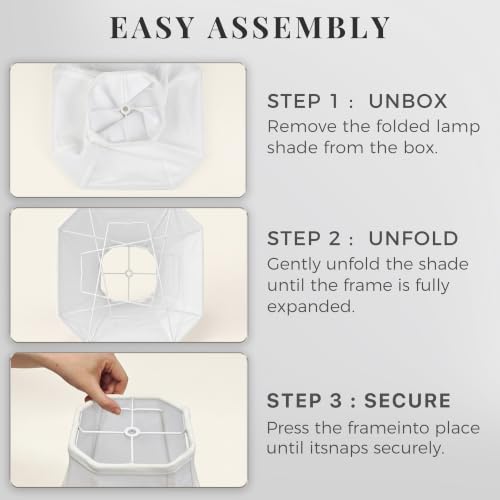 EASY ASSEMBLY

STEP 1 : UNBOX
Remove the folded lamp shade from the box.

STEP 2 : UNFOLD
Gently unfold the shade until the frame is fully expanded.

STEP 3 : SECURE
Press the frameinto place until itsnaps securely.