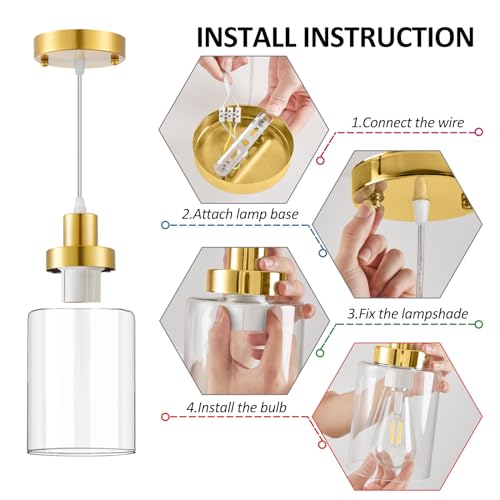 INSTALL INSTRUCTION

1.Connect the wire

2.Attach lamp base

3.Fix the lampshade

4.Install the bulb