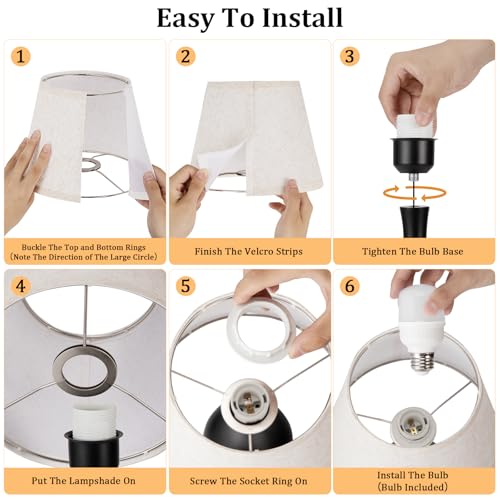 Easy To Install

1

Buckle The Top and Bottom Rings (Note The Direction of The Large Circle)

2

Finish The Velcro Strips

3

Tighten The Bulb Base

4

Put The Lampshade On

5

Screw The Socket Ring On

6

Install The Bulb (Bulb Included)