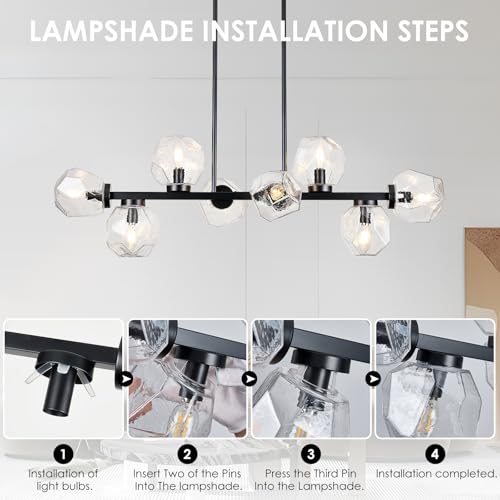 LAMPSHADE INSTALLATION STEPS

1
Installation of light bulbs.

2
Insert Two of the Pins Into The lampshade.

3
Press the Third Pin Into the Lampshade.

4
Installation completed.